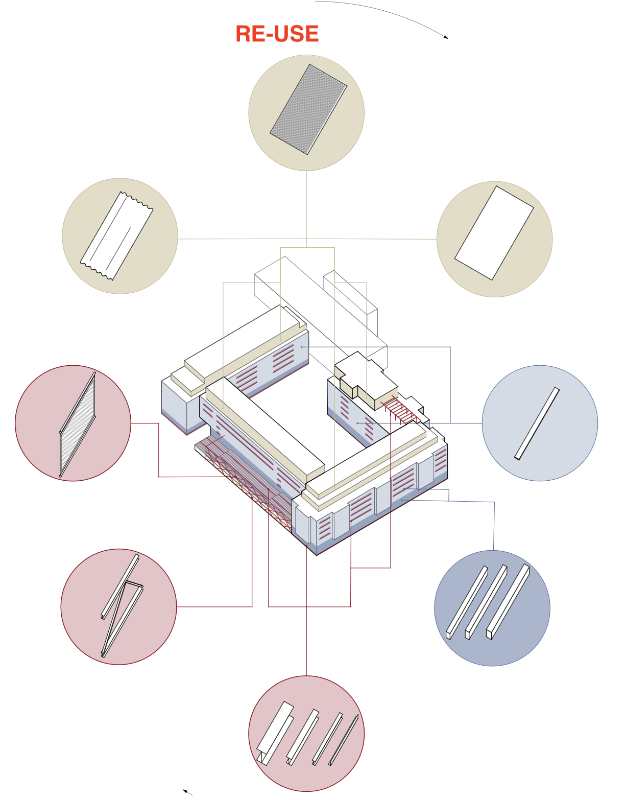 RE-USE